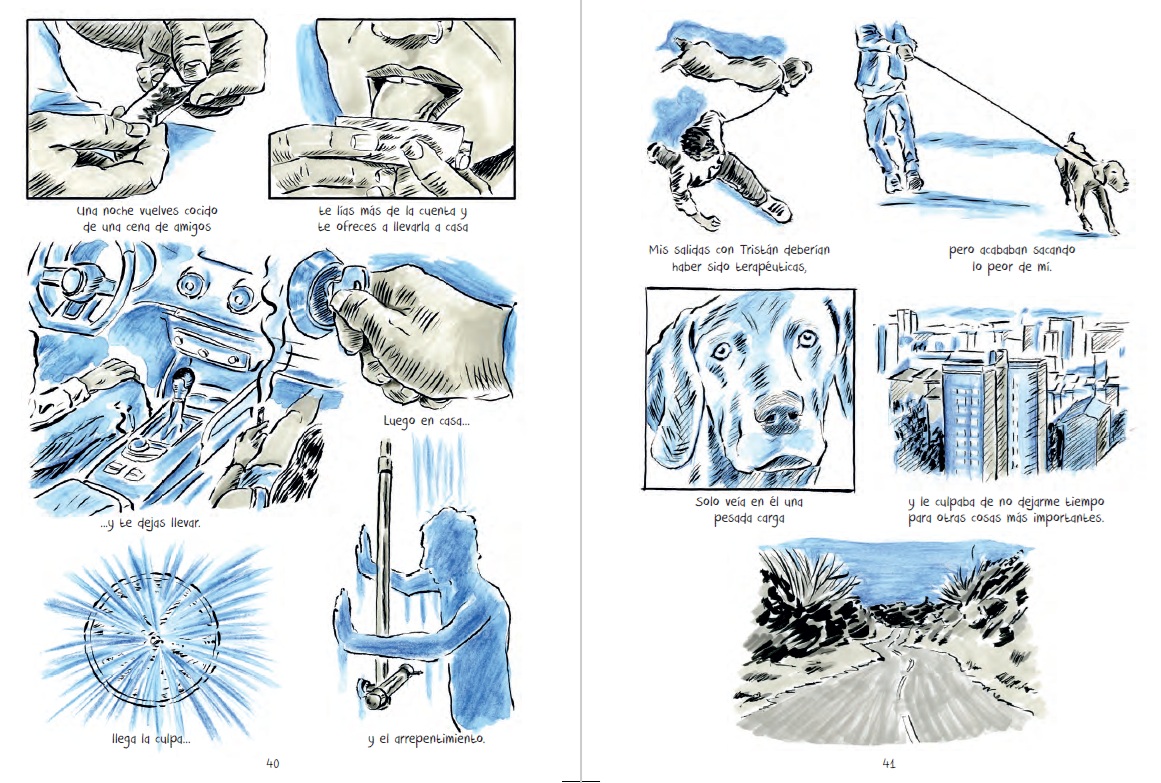 Una noche vuelves cocido de una cena de amigos

te lías más de la cuenta y te ofreces a llevarla a casa

Luego en casa...

...y te dejas llevar.

llega la culpa...

y el arrepentimiento.

40

Mis salidas con Tristán deberían haber sido terapéuticas,

pero acababan sacando lo peor de mí.

Solo veía en él una pesada carga

y le culpaba de no dejarme tiempo para otras cosas más importantes.

41